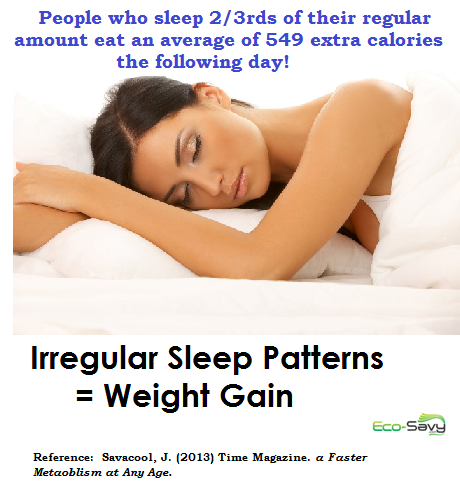 People who sleep 2/3rds of their regular amount eat an average of 549 extra calories the following day!

Irregular Sleep Patterns
= Weight Gain

Eco-Savy

Reference: Savacool, J. (2013) Time Magazine. a Faster Metaoblism at Any Age.